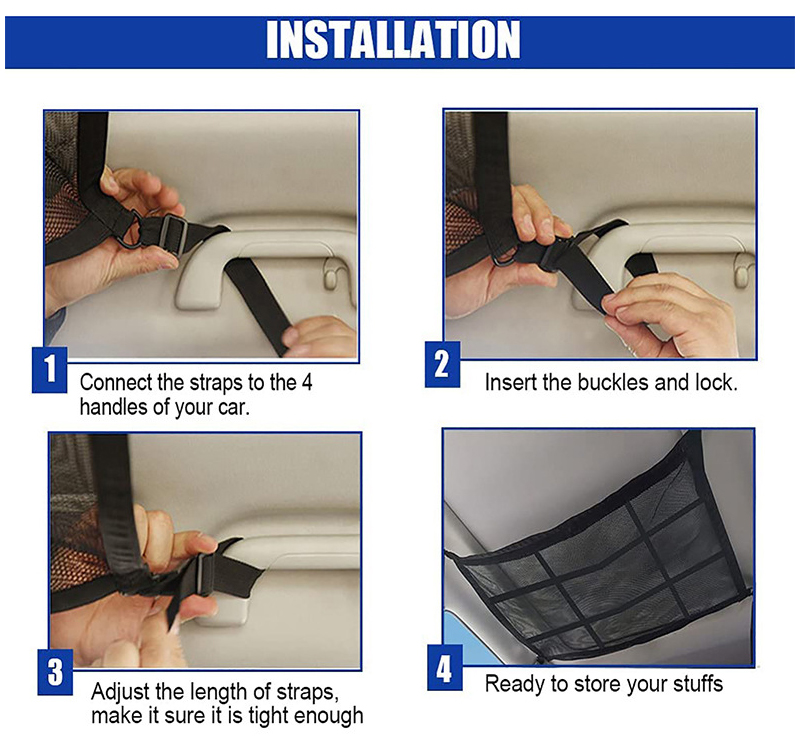 INSTALLATION

1
Connect the straps to the 4 handles of your car.

2
Insert the buckles and lock.

3
Adjust the length of straps, make it sure it is tight enough

4
Ready to store your stuffs